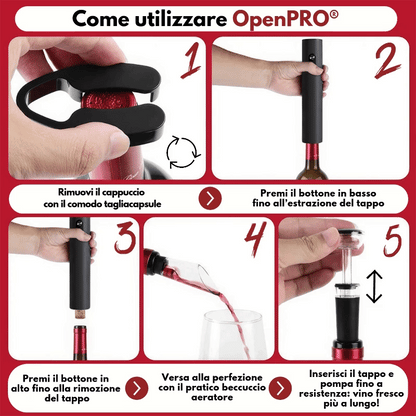 Come utilizzare OpenPRO®

1

2

Rimuovi il cappuccio con il comodo tagliacapsule

Premi il bottone in basso fino all'estrazione del tappo

3

4

5

Premi il bottone in alto fino alla rimozione del tappo

Versa alla perfezione con il pratico beccuccio aeratore

Inserisci il tappo e pompa fino a resistenza: vino fresco più a lungo!